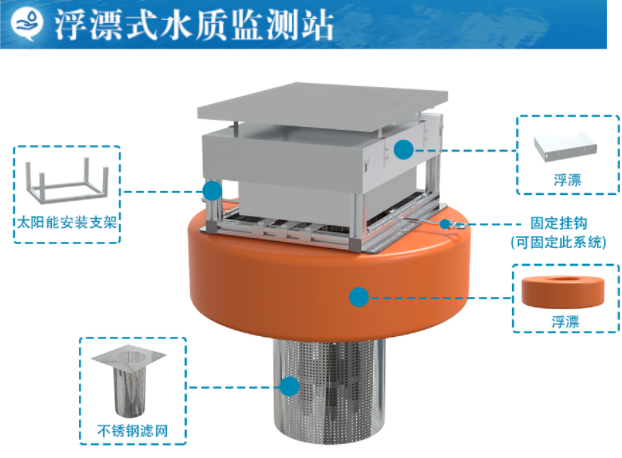 浮漂式水质监测站

太阳能安装支架

浮漂

固定挂钩
(可固定此系统)

浮漂

不锈钢滤网