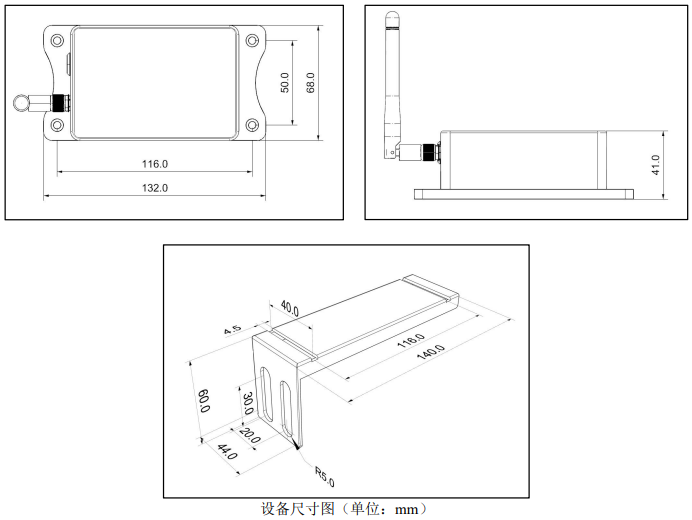 50.0
68.0
116.0
132.0
41.0
40.0
4.5
116.0
140.0
60.0
30.0
20.0
44.0
R5.0
设备尺寸图（单位：mm）